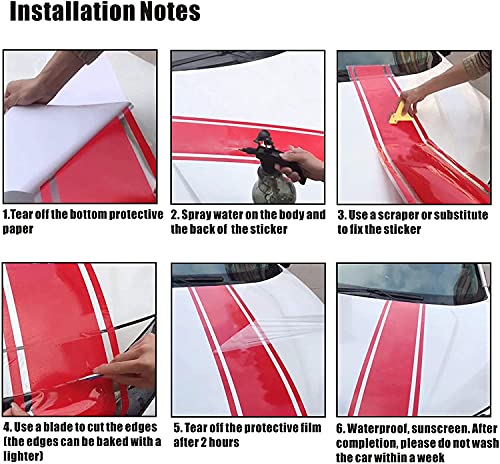 Installation Notes

1.Tear off the bottom protective paper

2. Spray water on the body and the back of the sticker

3. Use a scraper or substitute to fix the sticker

4. Use a blade to cut the edges (the edges can be baked with a lighter)

5. Tear off the protective film after 2 hours

6. Waterproof, sunscreen. After completion, please do not wash the car within a week