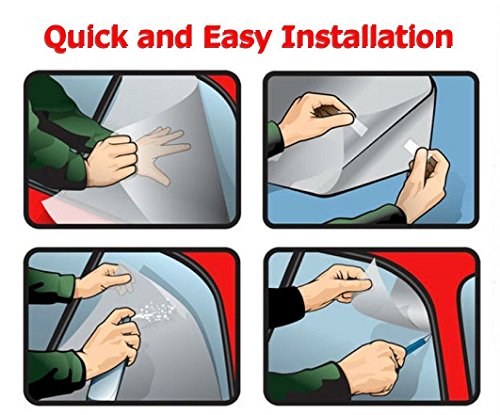 Quick and Easy Installation