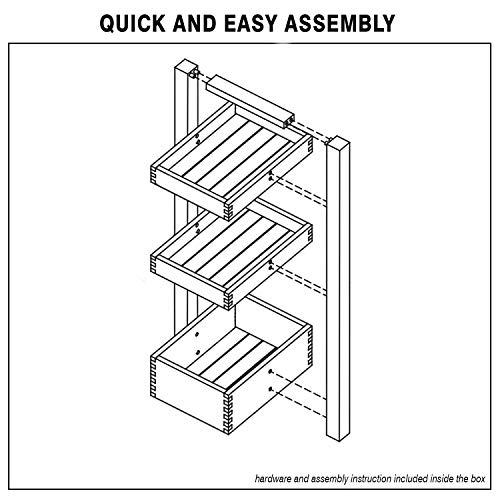 QUICK AND EASY ASSEMBLY

hardware and assembly instruction included inside the box