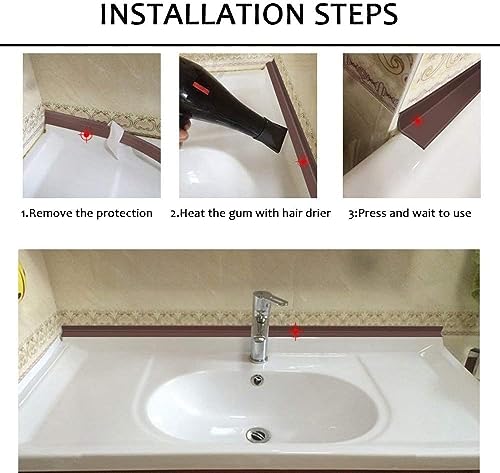 INSTALLATION STEPS

1.Remove the protection

2.Heat the gum with hair drier

3:Press and wait to use