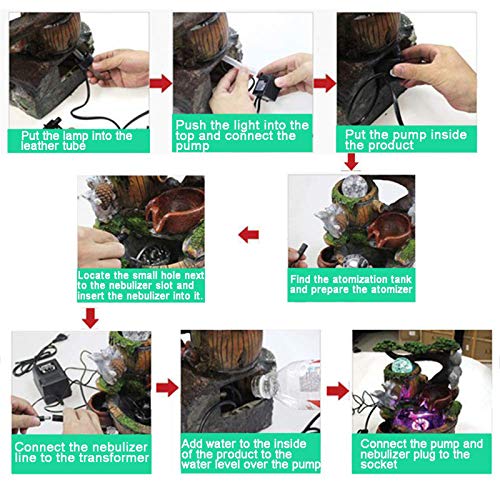 Put the lamp into the leather tube

Push the light into the top and connect the pump

Put the pump inside the product

Find the atomization tank and prepare the atomizer

Locate the small hole next to the nebulizer slot and insert the nebulizer into it.

Connect the nebulizer line to the transformer

Add water to the inside of the product to the water level over the pump

Connect the pump and nebulizer plug to the socket