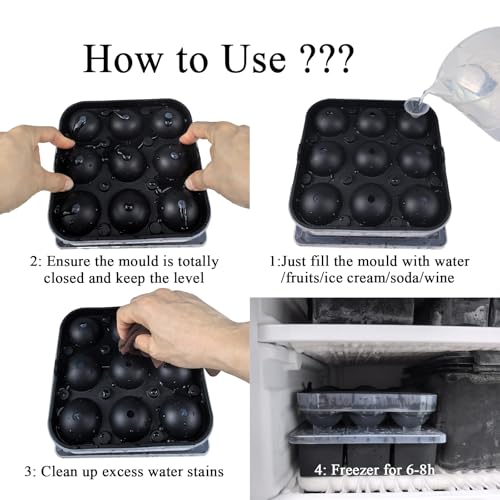 How to Use ???

2: Ensure the mould is totally closed and keep the level

1:Just fill the mould with water /fruits/ice cream/soda/wine

3: Clean up excess water stains

4: Freezer for 6-8h