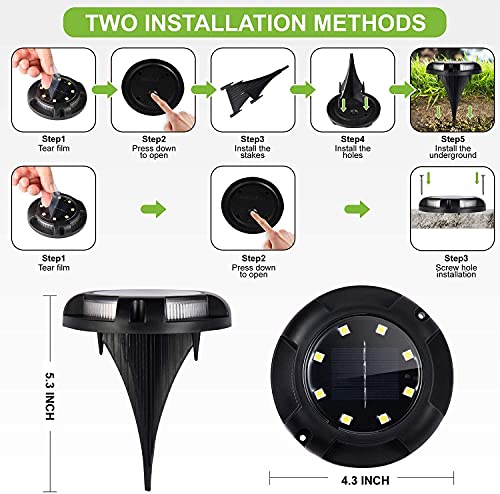 TWO INSTALLATION METHODS

Step1
Tear film

Step2
Press down to open

Step3
Install the stakes

Step4
Install the holes

Step5
Install the underground

Step1
Tear film

Step2
Press down to open

Step3
Screw hole installation

5.3 INCH

4.3 INCH