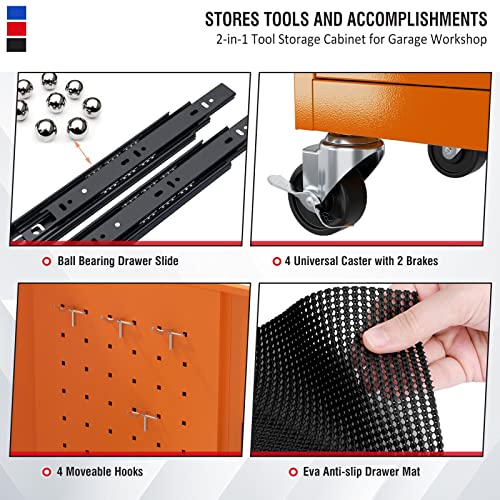 STORES TOOLS AND ACCOMPLISHMENTS
2-in-1 Tool Storage Cabinet for Garage Workshop

Ball Bearing Drawer Slide

4 Universal Caster with 2 Brakes

4 Moveable Hooks

Eva Anti-slip Drawer Mat