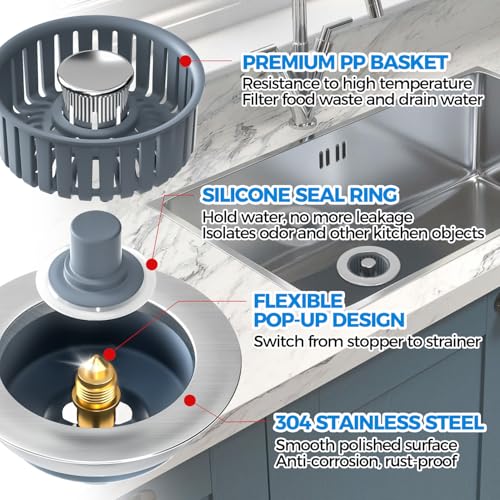 PREMIUM PP BASKET
Resistance to high temperature
Filter food waste and drain water

SILICONE SEAL RING
Hold water, no more leakage
Isolates odor and other kitchen objects

FLEXIBLE POP-UP DESIGN
Switch from stopper to strainer

304 STAINLESS STEEL
Smooth polished surface
Anti-corrosion, rust-proof