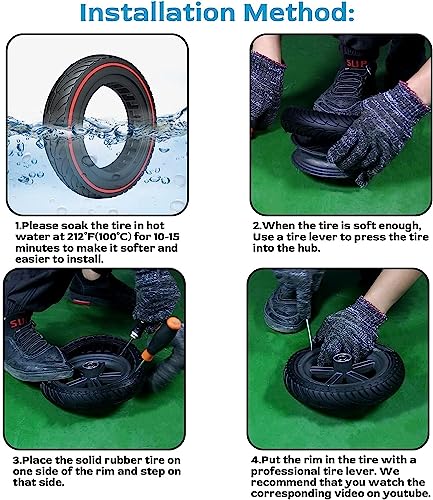 Installation Method:

SUP

1.Please soak the tire in hot water at 212°F(100°C) for 10-15 minutes to make it softer and easier to install.

2.When the tire is soft enough, Use a tire lever to press the tire into the hub.

SUP

3.Place the solid rubber tire on one side of the rim and step on that side.

4.Put the rim in the tire with a professional tire lever. We recommend that you watch the corresponding video on youtube.