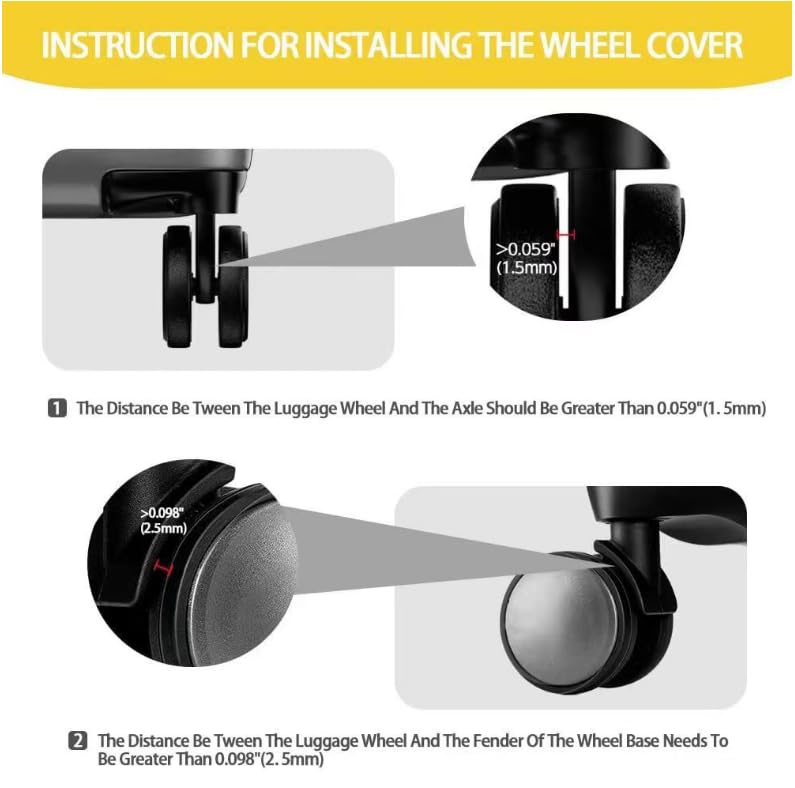 INSTRUCTION FOR INSTALLING THE WHEEL COVER

>0.059"
(1.5mm)

1 The Distance Be Tween The Luggage Wheel And The Axle Should Be Greater Than 0.059"(1. 5mm)

>0.098"
(2.5mm)

2 The Distance Be Tween The Luggage Wheel And The Fender Of The Wheel Base Needs To Be Greater Than 0.098"(2. 5mm)