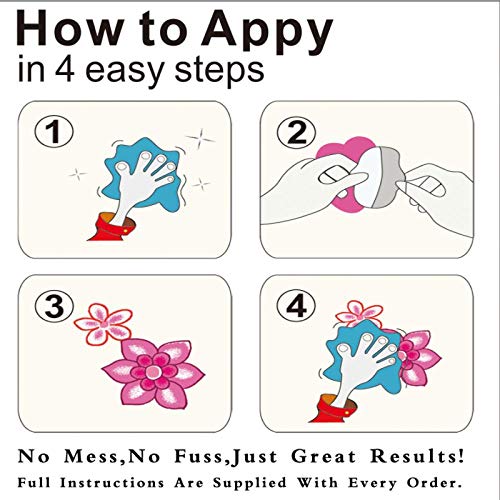 How to Appy
in 4 easy steps

1

2

3

4

No Mess,No Fuss,Just Great Results!
Full Instructions Are Supplied With Every Order.