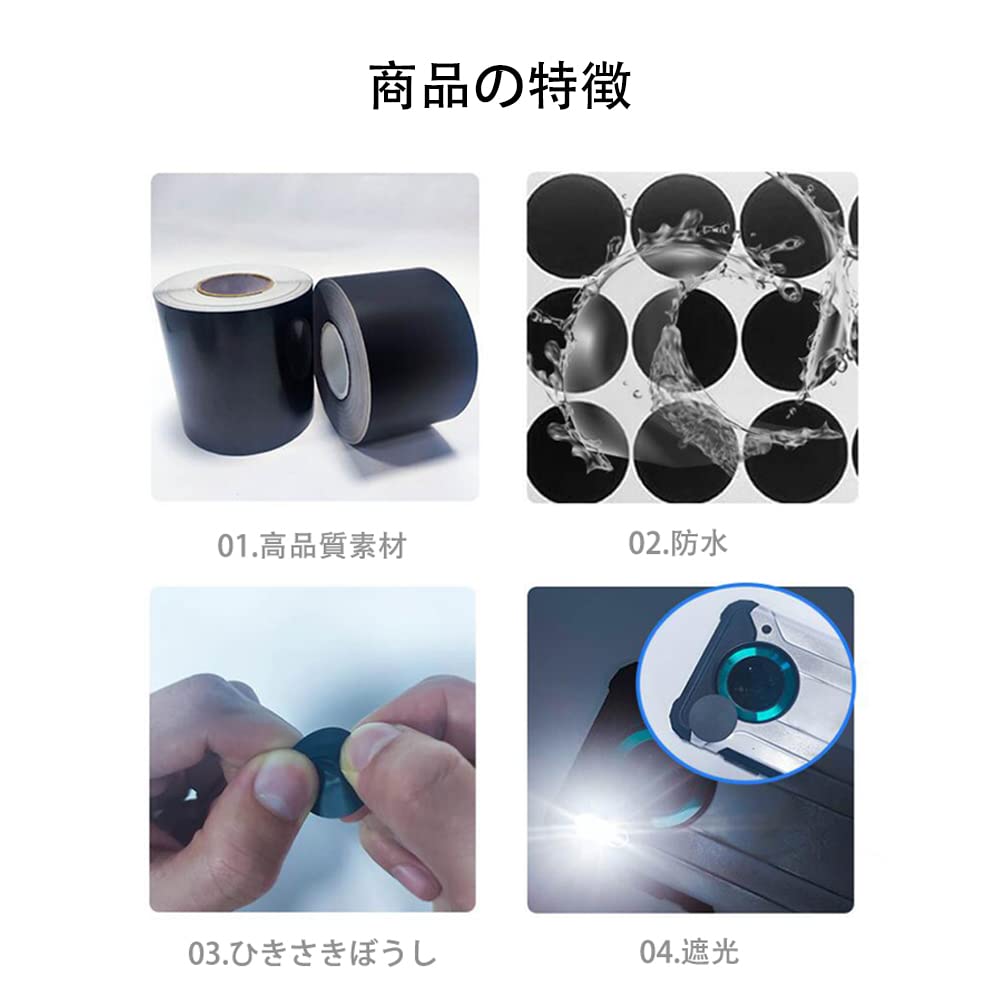 商品の特徴

01.高品質素材

02.防水

03.ひきさきぼうし

04.遮光