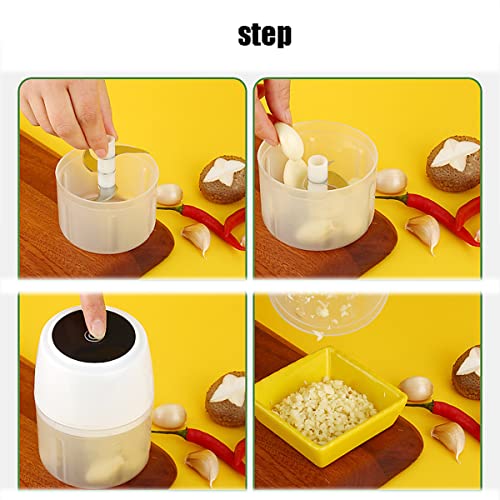 step