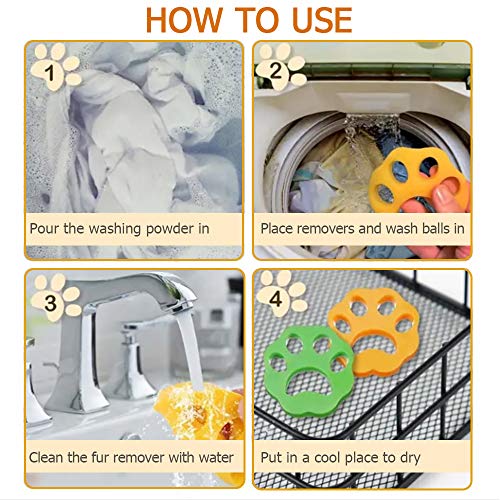 HOW TO USE

1

Pour the washing powder in

2

Place removers and wash balls in

3

Clean the fur remover with water

4

Put in a cool place to dry