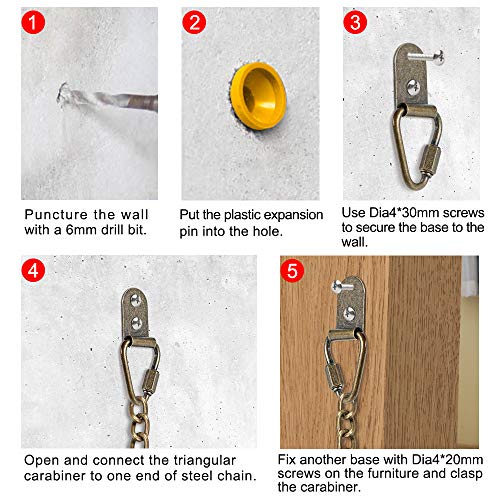 1

Puncture the wall with a 6mm drill bit.

2

Put the plastic expansion pin into the hole.

3

Use Dia4*30mm screws to secure the base to the wall.

4

Open and connect the triangular carabiner to one end of steel chain.

5

Fix another base with Dia4*20mm screws on the furniture and clasp the carabiner.