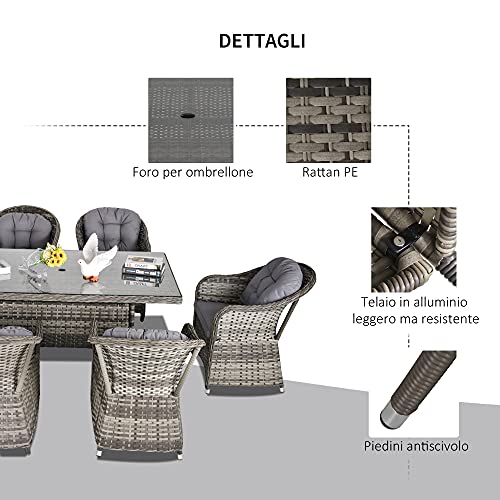 DETTAGLI

Foro per ombrellone

Rattan PE

Telaio in alluminio leggero ma resistente

Piedini antiscivolo