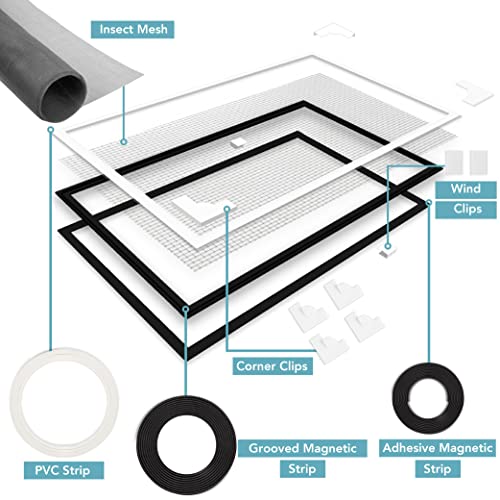 Insect Mesh

Wind
Clips

Corner Clips

PVC Strip

Grooved Magnetic
Strip

Adhesive Magnetic
Strip