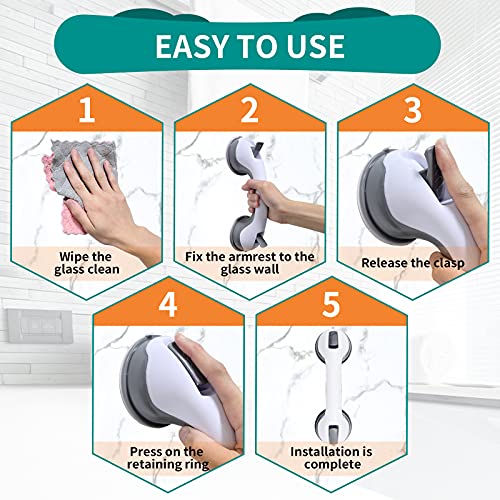 EASY TO USE

1

Wipe the glass clean

2

Fix the armrest to the glass wall

3

Release the clasp

4

Press on the retaining ring

5

Installation is complete