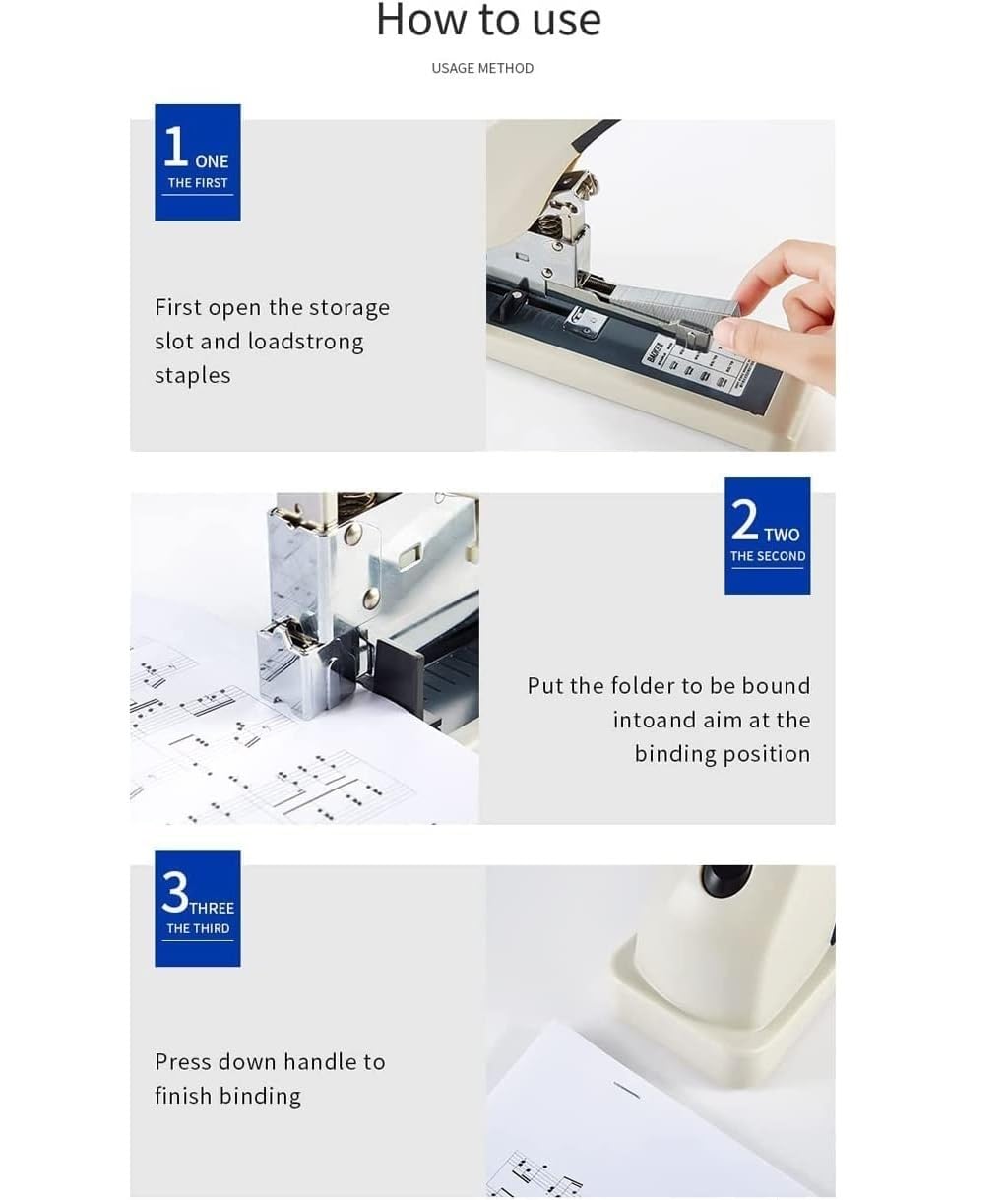 How to use

USAGE METHOD

1 ONE
THE FIRST

First open the storage slot and loadstrong staples

2 TWO
THE SECOND

Put the folder to be bound intoand aim at the binding position

3 THREE
THE THIRD

Press down handle to finish binding