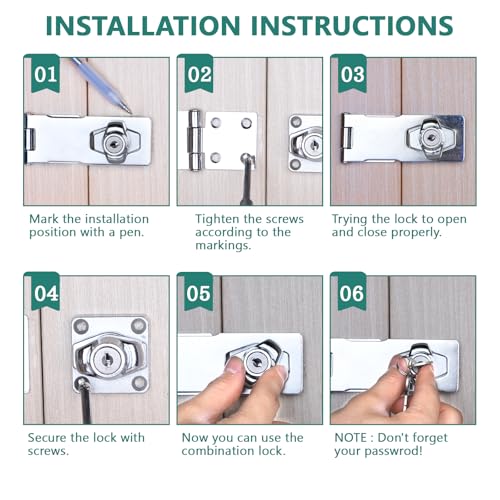 INSTALLATION INSTRUCTIONS

01

Mark the installation position with a pen.

02

Tighten the screws according to the markings.

03

Trying the lock to open and close properly.

04

Secure the lock with screws.

05

Now you can use the combination lock.

06

NOTE : Don't forget your passwrod!