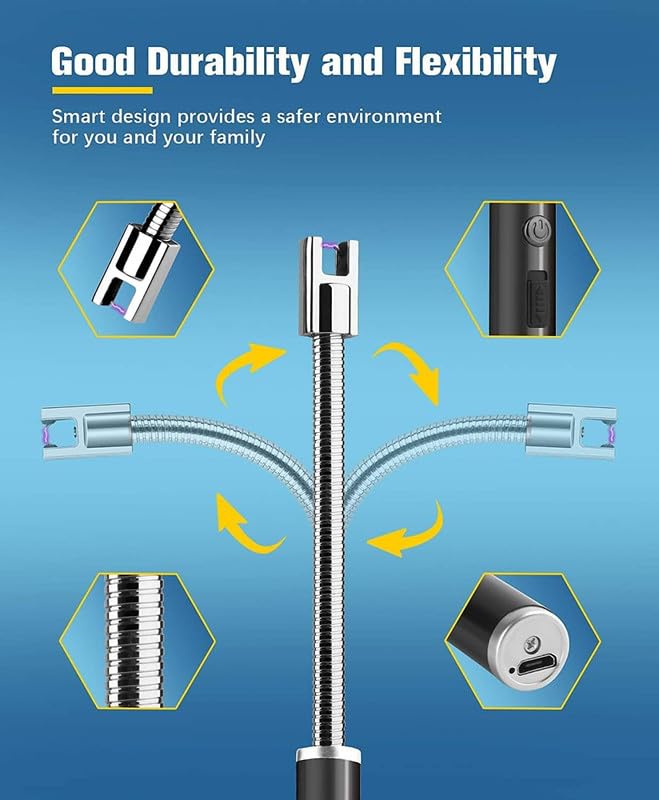 Good Durability and Flexibility

Smart design provides a safer environment for you and your family