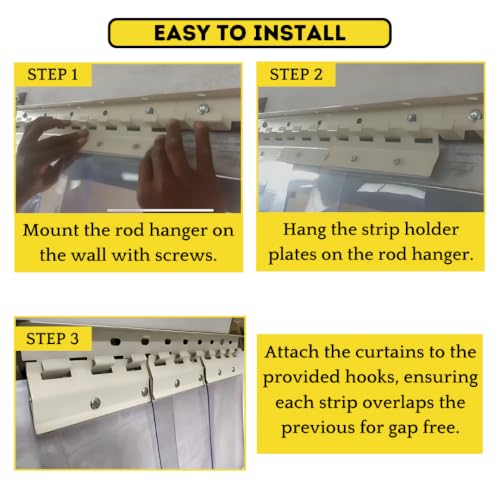 EASY TO INSTALL

STEP 1

Mount the rod hanger on the wall with screws.

STEP 2

Hang the strip holder plates on the rod hanger.

STEP 3

Attach the curtains to the provided hooks, ensuring each strip overlaps the previous for gap free.