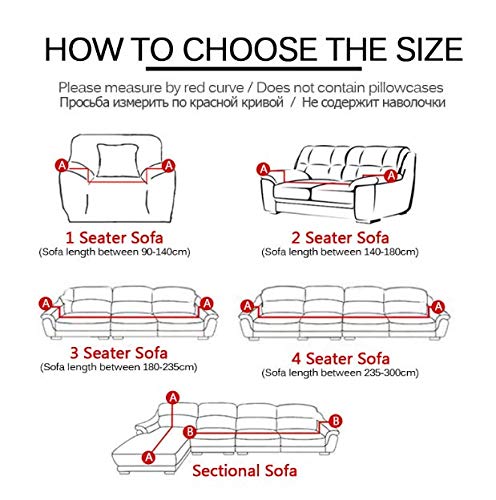 HOW TO CHOOSE THE SIZE

Please measure by red curve / Does not contain pillowcases
Просьба измерить по красной кривой / Не содержит наволочки

A A

1 Seater Sofa
(Sofa length between 90-140cm)

A A

2 Seater Sofa
(Sofa length between 140-180cm)

A A

3 Seater Sofa
(Sofa length between 180-235cm)

A A

4 Seater Sofa
(Sofa length between 235-300cm)

A B B A

Sectional Sofa