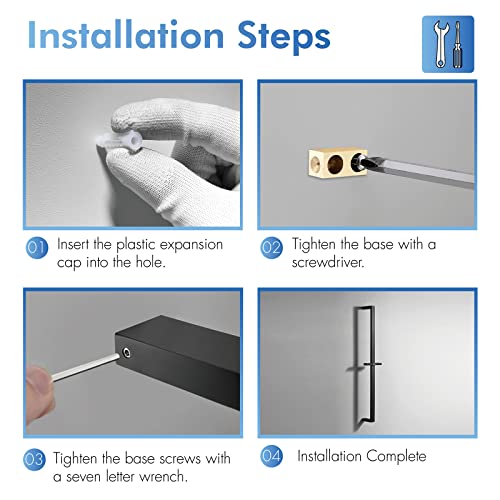 Installation Steps

01 Insert the plastic expansion cap into the hole.

02 Tighten the base with a screwdriver.

03 Tighten the base screws with a seven letter wrench.

04 Installation Complete