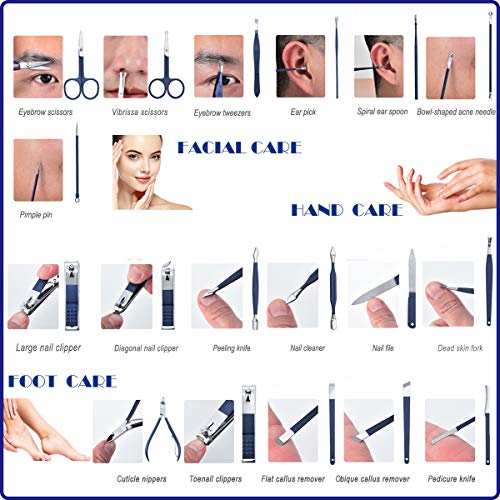 Eyebrow scissors

Vibrissa scissors

Eyebrow tweezers

Ear pick

Spiral ear spoon

Bowl-shaped acne needle

Pimple pin

FACIAL CARE

HAND CARE

Large nail clipper

Diagonal nail clipper

Peeling knife

Nail cleaner

Nail file

Dead skin fork

FOOT CARE

Cuticle nippers

Toenail clippers

Flat callus remover

Oblique callus remover

Pedicure knife