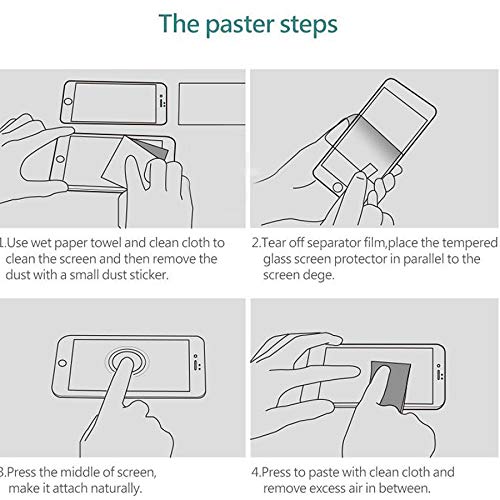 The paster steps

1.Use wet paper towel and clean cloth to clean the screen and then remove the dust with a small dust sticker.

2.Tear off separator film,place the tempered glass screen protector in parallel to the screen dege.

3.Press the middle of screen, make it attach naturally.

4.Press to paste with clean cloth and remove excess air in between.