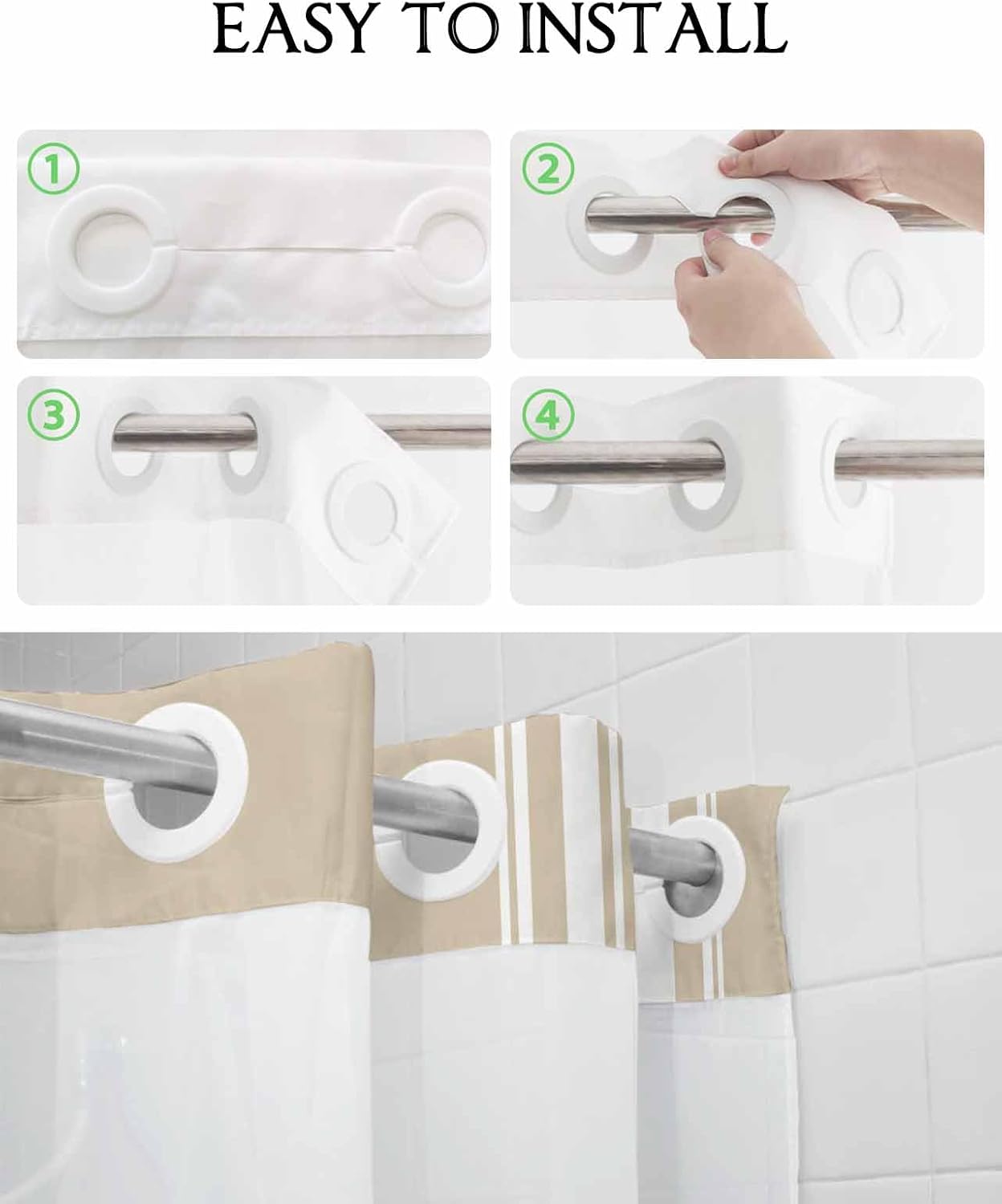 EASY TO INSTALL

1

2

3

4