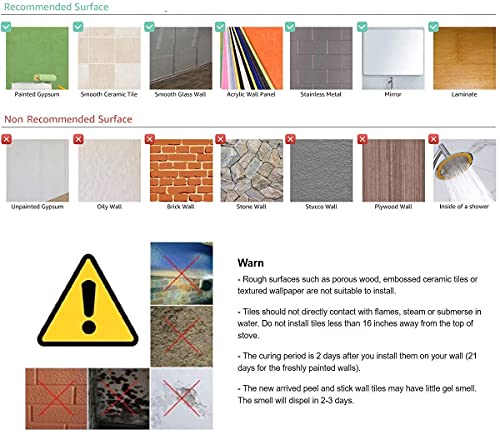 Recommended Surface

Painted Gypsum

Smooth Ceramic Tile

Smooth Glass Wall

Acrylic Wall Panel

Stainless Metal

Mirror

Laminate

Non Recommended Surface

Unpainted Gypsum

Oily Wall

Brick Wall

Stone Wall

Stucco Wall

Plywood Wall

Inside of a shower

Warn

- Rough surfaces such as porous wood, embossed ceramic tiles or textured wallpaper are not suitable to install.

- Tiles should not directly contact with flames, steam or submerse in water. Do not install tiles less than 16 inches away from the top of stove.

- The curing period is 2 days after you install them on your wall (21 days for the freshly painted walls).

- The new arrived peel and stick wall tiles may have little gel smell. The smell will dispel in 2-3 days.