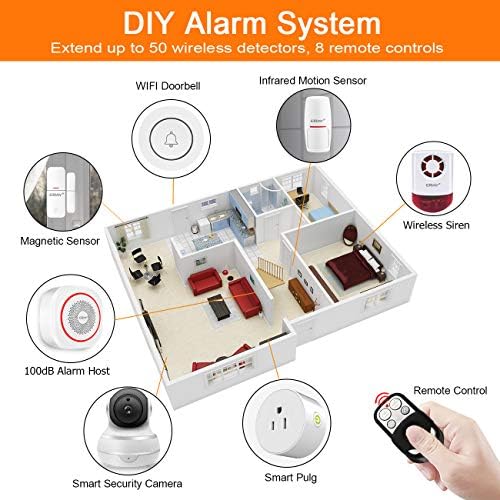 DIY Alarm System
Extend up to 50 wireless detectors, 8 remote controls

WIFI Doorbell

Infrared Motion Sensor

Magnetic Sensor

Wireless Siren

100dB Alarm Host

Remote Control

Smart Security Camera

Smart Pulg