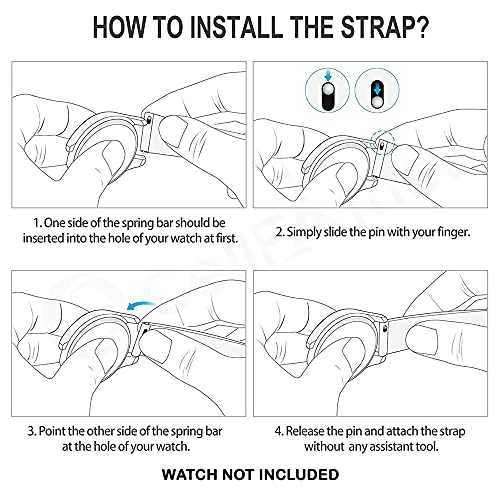 HOW TO INSTALL THE STRAP?

1. One side of the spring bar should be inserted into the hole of your watch at first.

2. Simply slide the pin with your finger.

3. Point the other side of the spring bar at the hole of your watch.

4. Release the pin and attach the strap without any assistant tool.

WATCH NOT INCLUDED