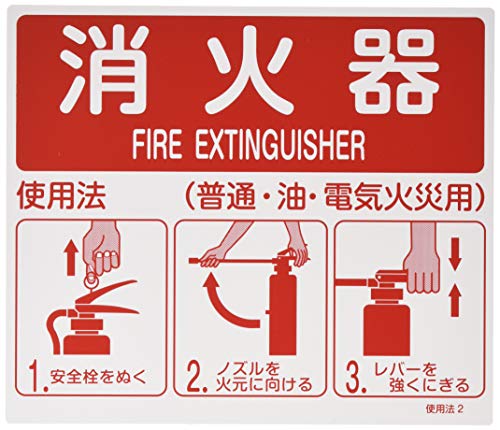 消火器
FIRE EXTINGUISHER

使用法　（普通・油・電気火災用）

1. 安全栓をぬく

2. ノズルを火元に向ける

3. レバーを強くにぎる

使用法 2