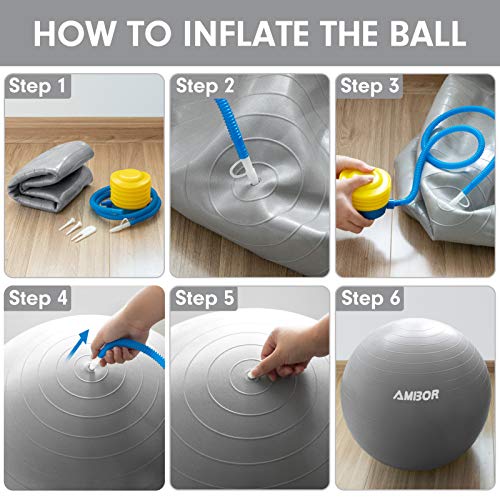 HOW TO INFLATE THE BALL

Step 1

Step 2

Step 3

Step 4

Step 5

Step 6

AMBOR