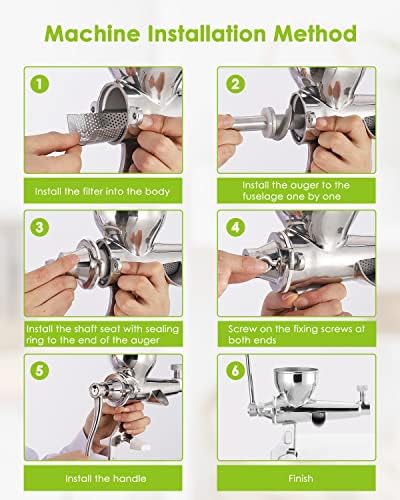 Machine Installation Method

1

Install the filter into the body

2

Install the auger to the fuselage one by one

3

Install the shaft seat with sealing ring to the end of the auger

4

Screw on the fixing screws at both ends

5

Install the handle

6

Finish