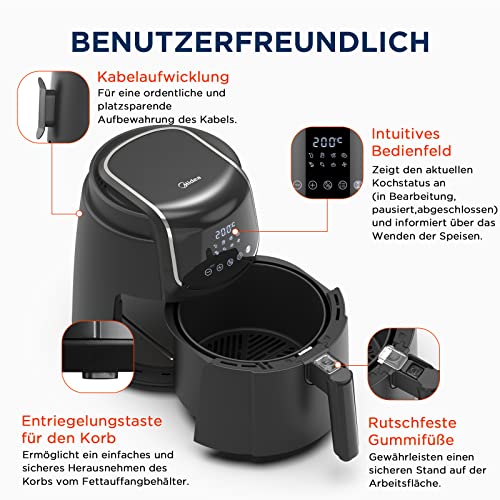 BENUTZERFREUNDLICH

Kabelaufwicklung
Für eine ordentliche und platzsparende Aufbewahrung des Kabels.

200°C

Intuitives Bedienfeld
Zeigt den aktuellen Kochstatus an (in Bearbeitung, pausiert,abgeschlossen) und informiert über das Wenden der Speisen.

Midea

200°C

Entriegelungstaste für den Korb
Ermöglicht ein einfaches und sicheres Herausnehmen des Korbs vom Fettauffangbehälter.

Rutschfeste Gummifüße
Gewährleisten einen sicheren Stand auf der Arbeitsfläche.