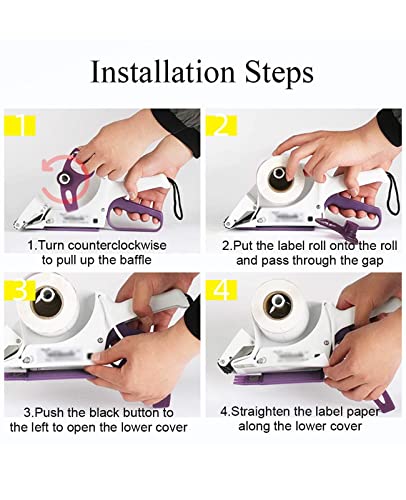 Installation Steps

1

1.Turn counterclockwise to pull up the baffle

2

2.Put the label roll onto the roll and pass through the gap

3

3.Push the black button to the left to open the lower cover

4

4.Straighten the label paper along the lower cover