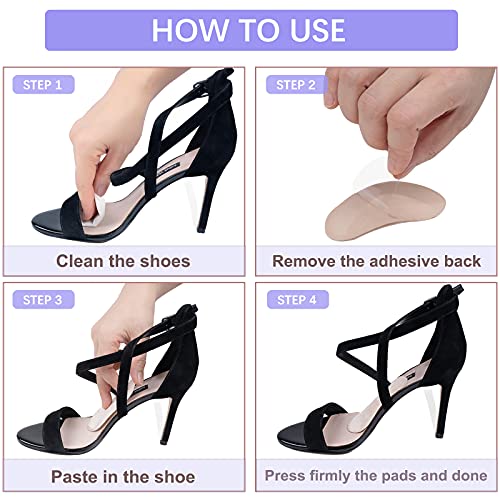 HOW TO USE

STEP 1

Clean the shoes

STEP 2

Remove the adhesive back

STEP 3

Paste in the shoe

STEP 4

Press firmly the pads and done