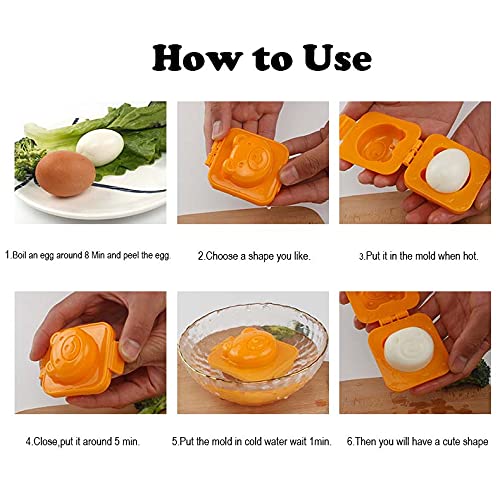 How to Use

1.Boil an egg around 8 Min and peel the egg.

2.Choose a shape you like.

3.Put it in the mold when hot.

4.Close,put it around 5 min.

5.Put the mold in cold water wait 1min.

6.Then you will have a cute shape