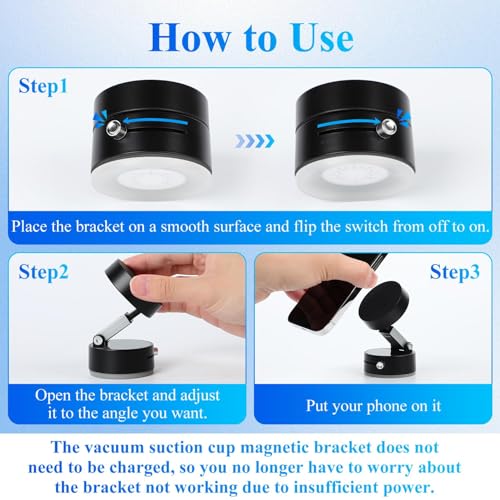 How to Use

Step1

Place the bracket on a smooth surface and flip the switch from off to on.

Step2

Open the bracket and adjust it to the angle you want.

Step3

Put your phone on it

The vacuum suction cup magnetic bracket does not need to be charged, so you no longer have to worry about the bracket not working due to insufficient power.