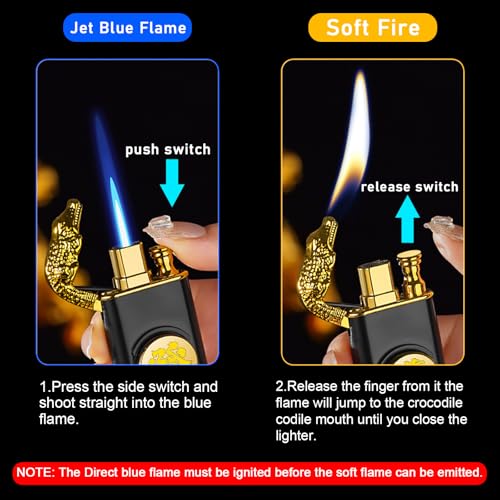 Jet Blue Flame

push switch

1.Press the side switch and shoot straight into the blue flame.

Soft Fire

release switch

2.Release the finger from it the flame will jump to the crocodile codile mouth until you close the lighter.

NOTE: The Direct blue flame must be ignited before the soft flame can be emitted.