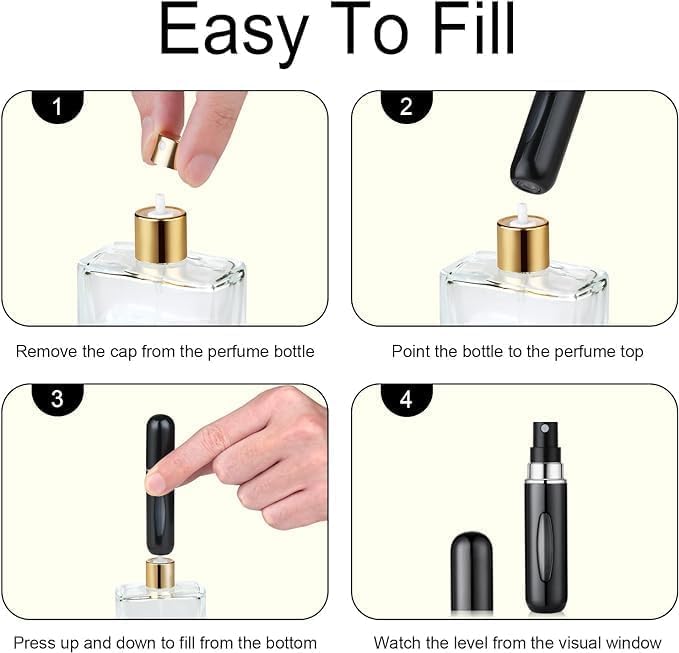 Easy To Fill

1

Remove the cap from the perfume bottle

2

Point the bottle to the perfume top

3

Press up and down to fill from the bottom

4

Watch the level from the visual window