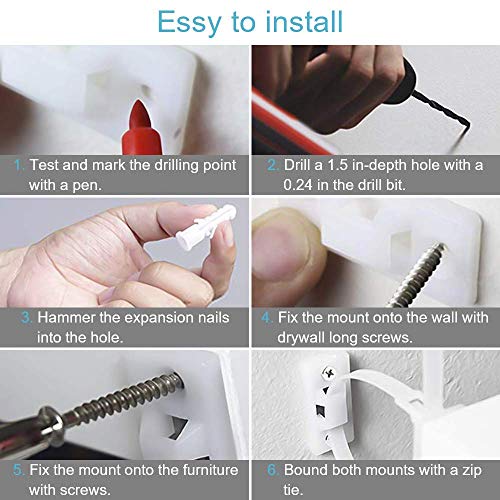 Essy to install

1. Test and mark the drilling point with a pen.

2. Drill a 1.5 in-depth hole with a 0.24 in the drill bit.

3. Hammer the expansion nails into the hole.

4. Fix the mount onto the wall with drywall long screws.

5. Fix the mount onto the furniture with screws.

6. Bound both mounts with a zip tie.