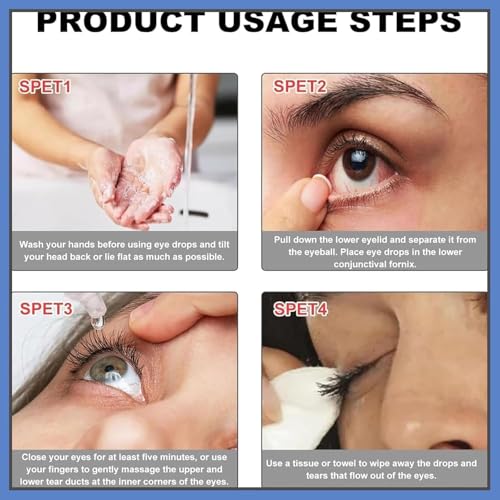 PRODUCT USAGE STEPS

SPET1

Wash your hands before using eye drops and tilt your head back or lie flat as much as possible.

SPET2

Pull down the lower eyelid and separate it from the eyeball. Place eye drops in the lower conjunctival fornix.

SPET3

Close your eyes for at least five minutes, or use your fingers to gently massage the upper and lower tear ducts at the inner corners of the eyes.

SPET4

Use a tissue or towel to wipe away the drops and tears that flow out of the eyes.