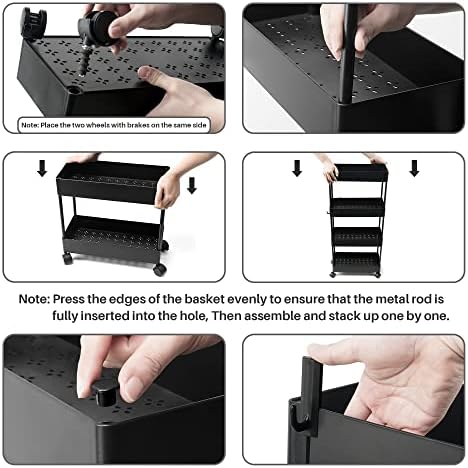 Note: Place the two wheels with brakes on the same side

Note: Press the edges of the basket evenly to ensure that the metal rod is fully inserted into the hole, Then assemble and stack up one by one.