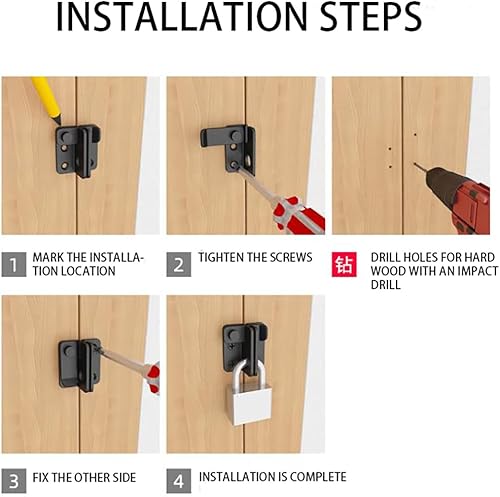 INSTALLATION STEPS

1 MARK THE INSTALLATION LOCATION

2 TIGHTEN THE SCREWS

钻 DRILL HOLES FOR HARD WOOD WITH AN IMPACT DRILL

3 FIX THE OTHER SIDE

4 INSTALLATION IS COMPLETE