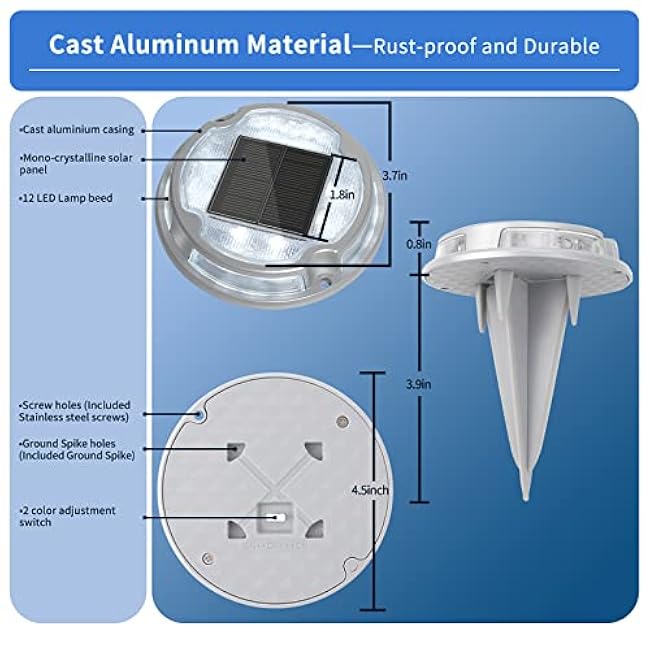 Cast Aluminum Material—Rust-proof and Durable

•Cast aluminium casing

•Mono-crystalline solar panel

•12 LED Lamp beed

•Screw holes (Included Stainless steel screws)

•Ground Spike holes (Included Ground Spike)

•2 color adjustment switch

3.7in

1.8in

0.8in

3.9in

4.5inch