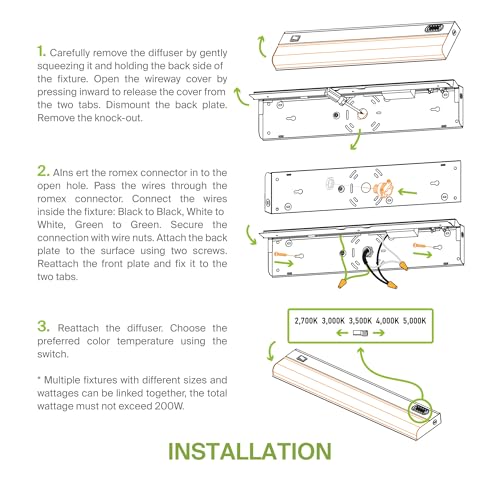 1. Carefully remove the diffuser by gently squeezing it and holding the back side of the fixture. Open the wireway cover by pressing inward to release the cover from the two tabs. Dismount the back plate. Remove the knock-out.

2. AIns ert the romex connector in to the open hole. Pass the wires through the romex connector. Connect the wires inside the fixture: Black to Black, White to White, Green to Green. Secure the connection with wire nuts. Attach the back plate to the surface using two screws. Reattach the front plate and fix it to the two tabs.

3. Reattach the diffuser. Choose the preferred color temperature using the switch.

* Multiple fixtures with different sizes and wattages can be linked together, the total wattage must not exceed 200W.

2,700K 3,000K 3,500K 4,000K 5,000K

INSTALLATION