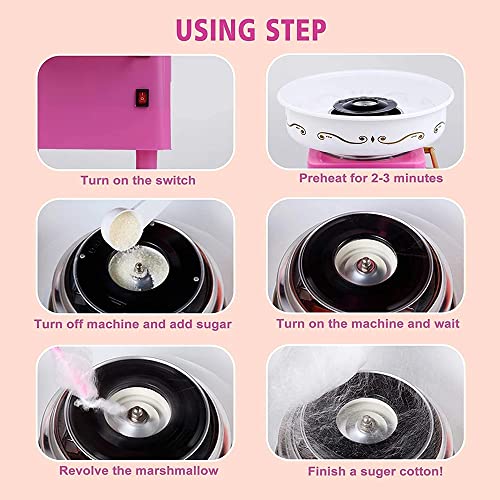 USING STEP

Turn on the switch

Preheat for 2-3 minutes

Turn off machine and add sugar

Turn on the machine and wait

Revolve the marshmallow

Finish a suger cotton!