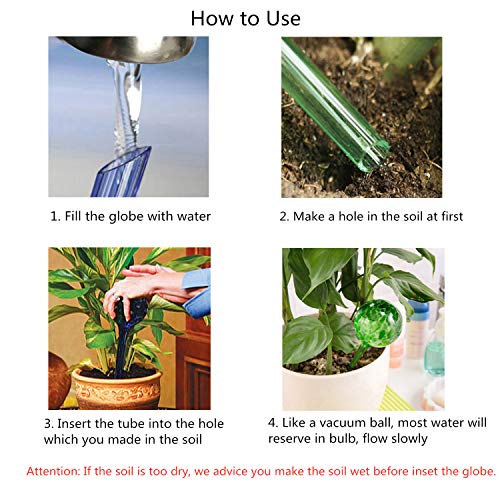 How to Use

1. Fill the globe with water

2. Make a hole in the soil at first

3. Insert the tube into the hole which you made in the soil

4. Like a vacuum ball, most water will reserve in bulb, flow slowly

Attention: If the soil is too dry, we advice you make the soil wet before inset the globe.