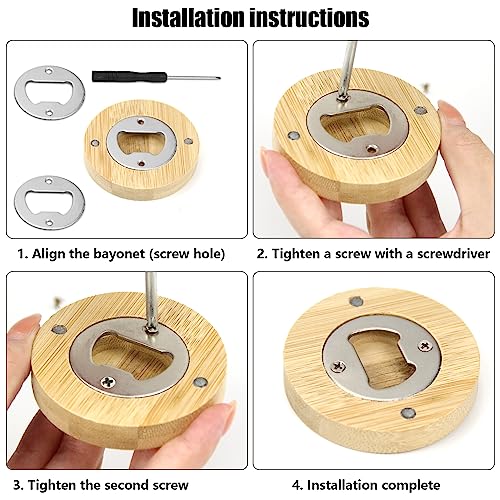 Installation instructions

1. Align the bayonet (screw hole)

2. Tighten a screw with a screwdriver

3. Tighten the second screw

4. Installation complete